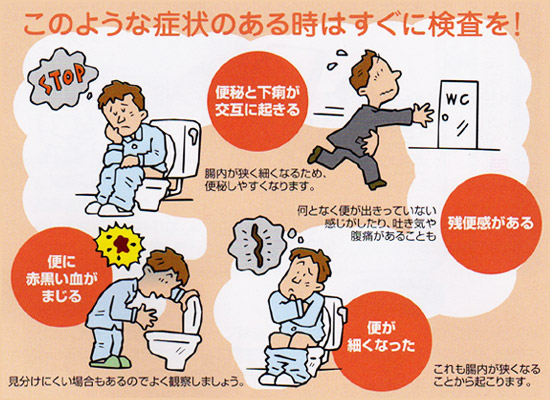 このような症状のある時はすぐに検査を!

STOP

便秘と下痢が交互に起きる

WC

腸内が狭く細くなるため、便秘しやすくなります。

何となく便が出きっていない感じがしたり、吐き気や腹痛があることも

残便感がある

便に赤黒い血がまじる

便が細くなった

見分けにくい場合もあるのでよく観察しましょう。

これも腸内が狭くなることから起こります。