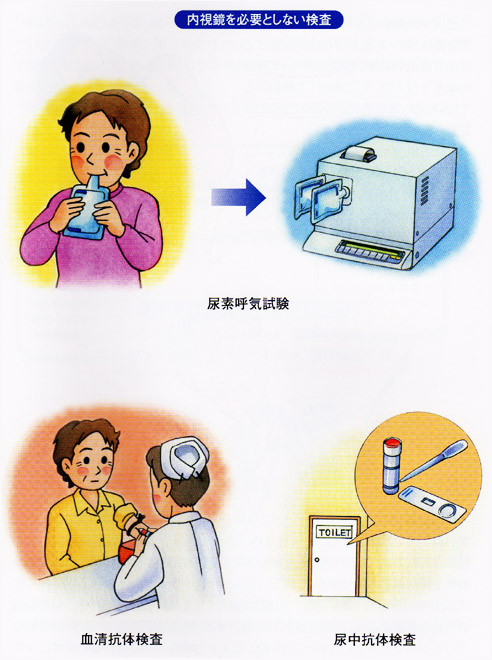 内視鏡を必要としない検査

尿素呼気試験

TOILET

血清抗体検査

尿中抗体検査